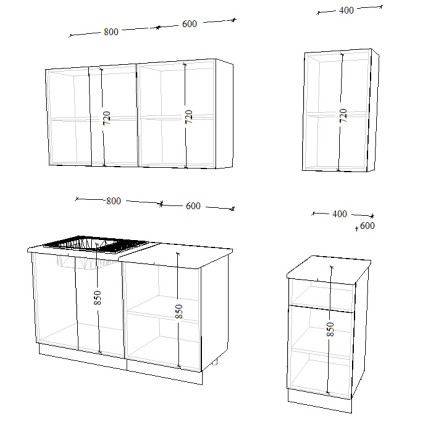 800
600
400
720
720
720
800
600
400
600
850
850
850